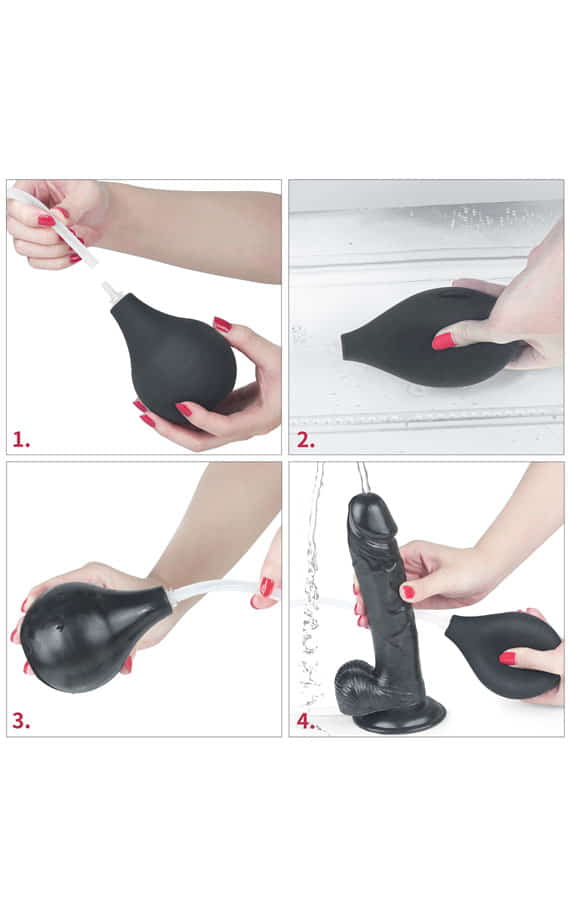 1.

2.

3.

4.